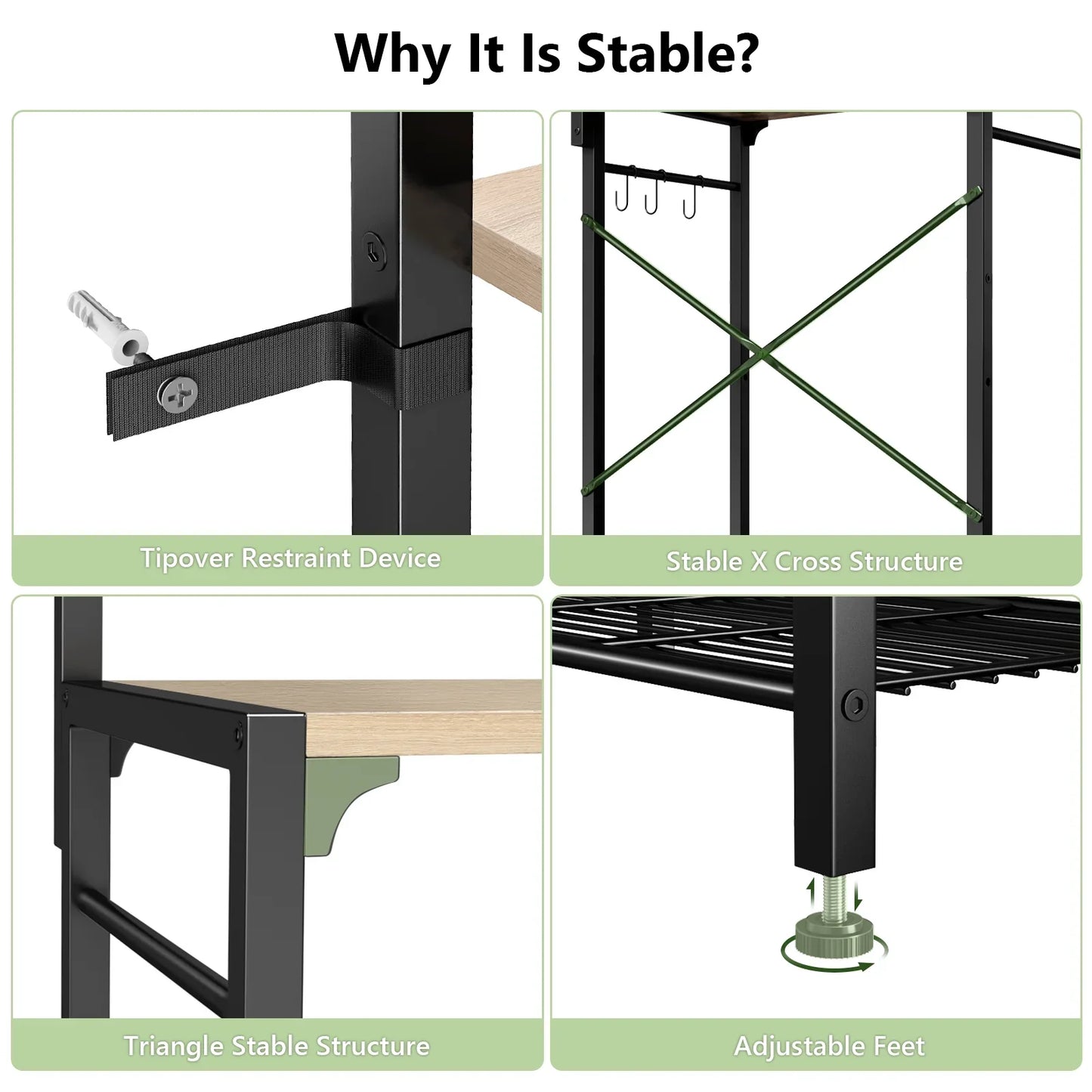 Why It Is Stable?

Tipover Restraint Device

Stable X Cross Structure

Triangle Stable Structure

Adjustable Feet