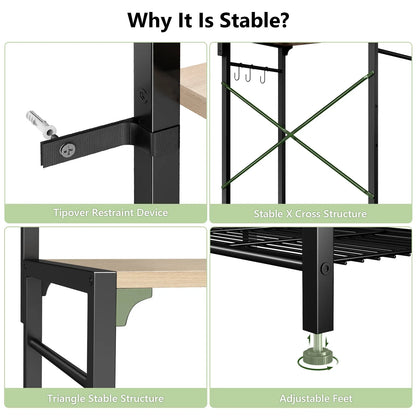 Why It Is Stable?

Tipover Restraint Device

Stable X Cross Structure

Triangle Stable Structure

Adjustable Feet