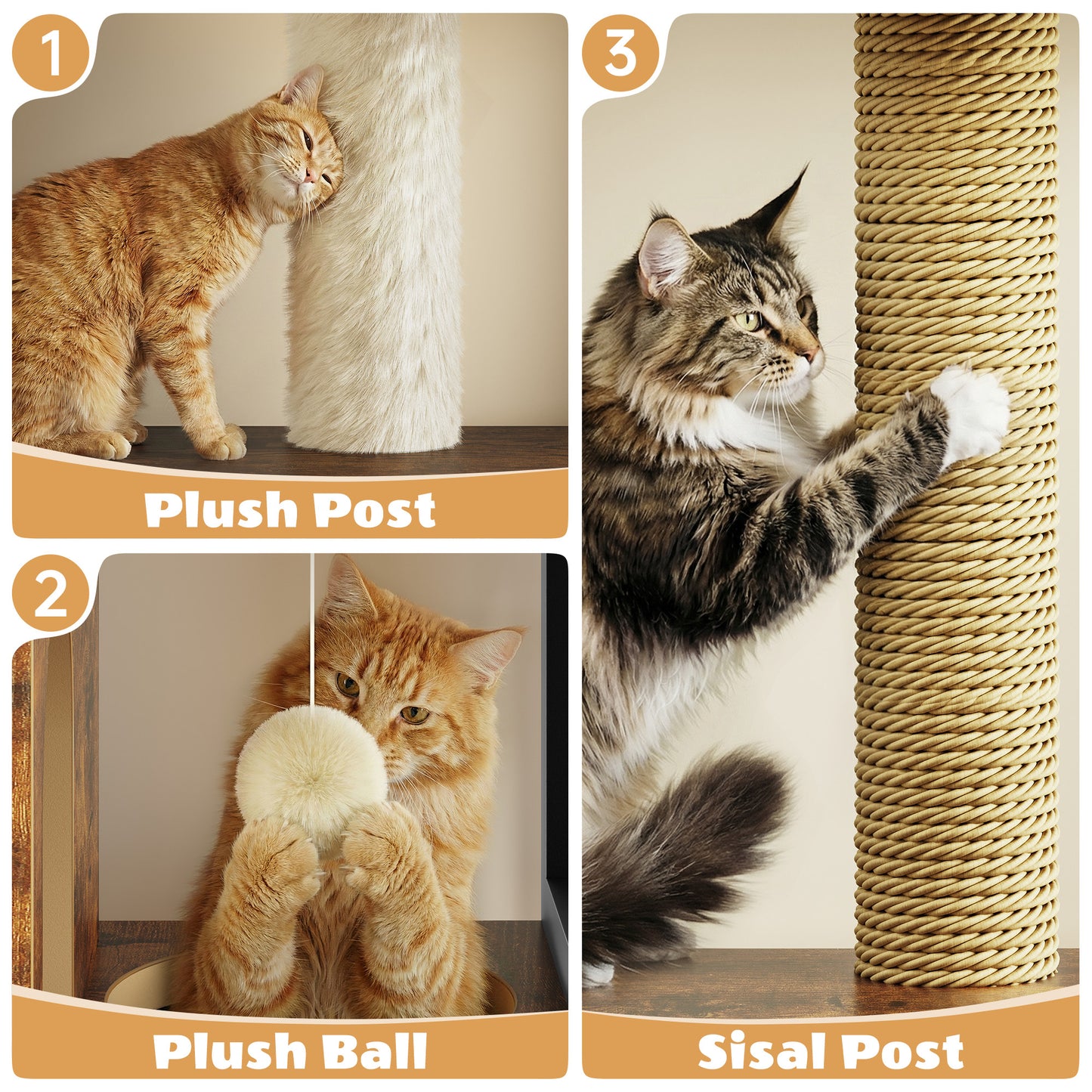 1

Plush Post

2

Plush Ball

3

Sisal Post